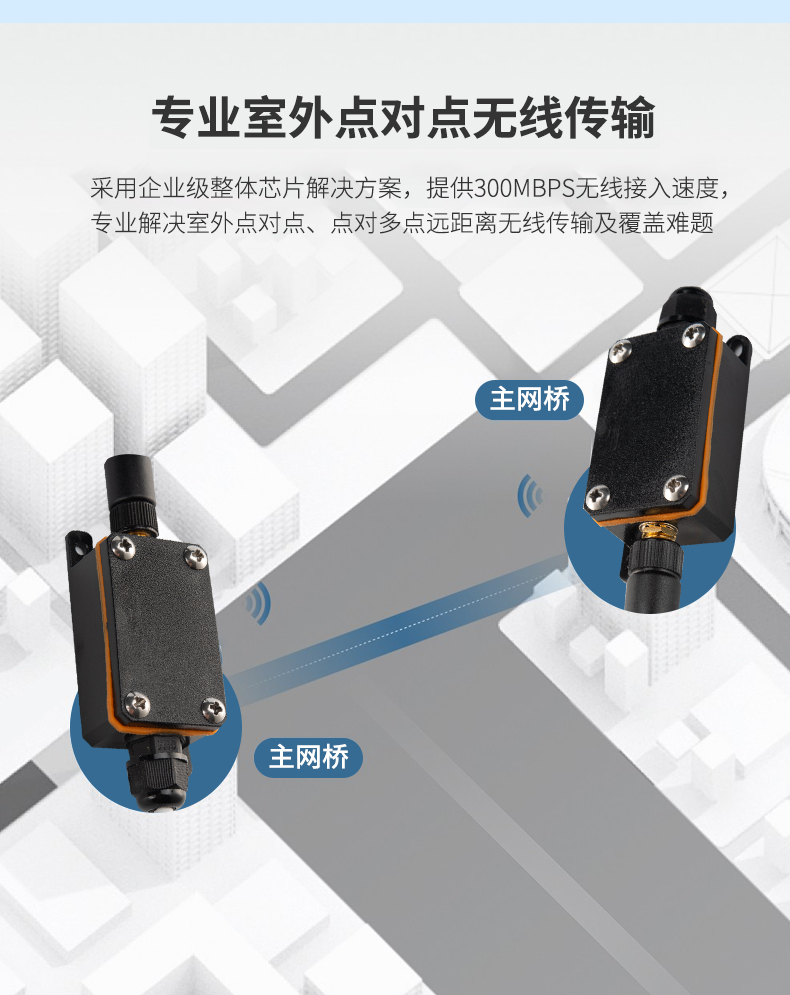 专业室外点对点无线传输

采用企业级整体芯片解决方案，提供300MBPS无线接入速度，专业解决室外点对点、点对多点远距离无线传输及覆盖难题

主网桥

主网桥